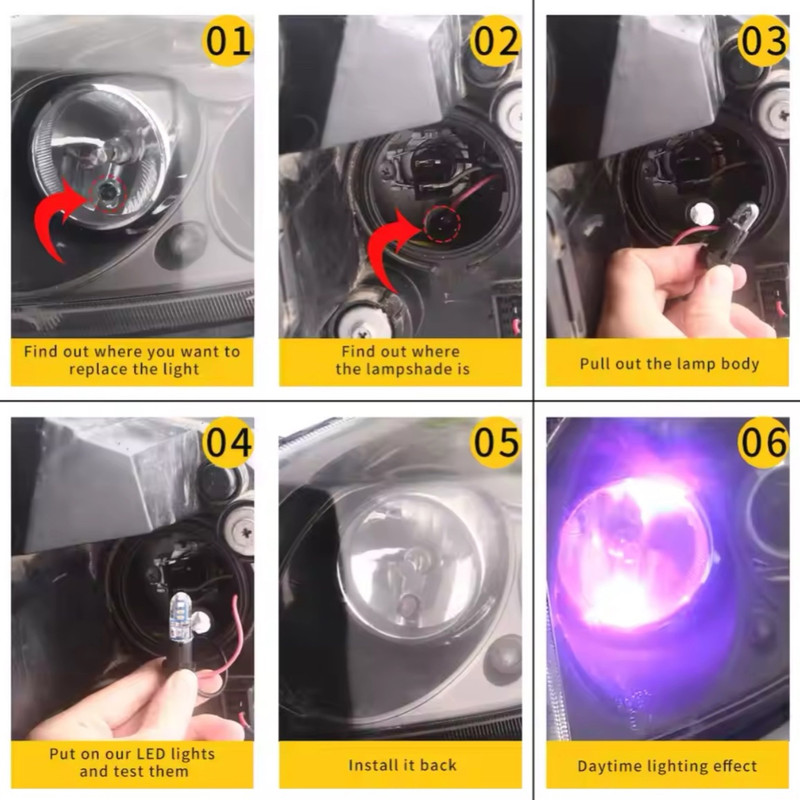 01

Find out where you want to replace the light

02

Find out where the lampshade is

03

Pull out the lamp body

04

Put on our LED lights and test them

05

Install it back

06

Daytime lighting effect